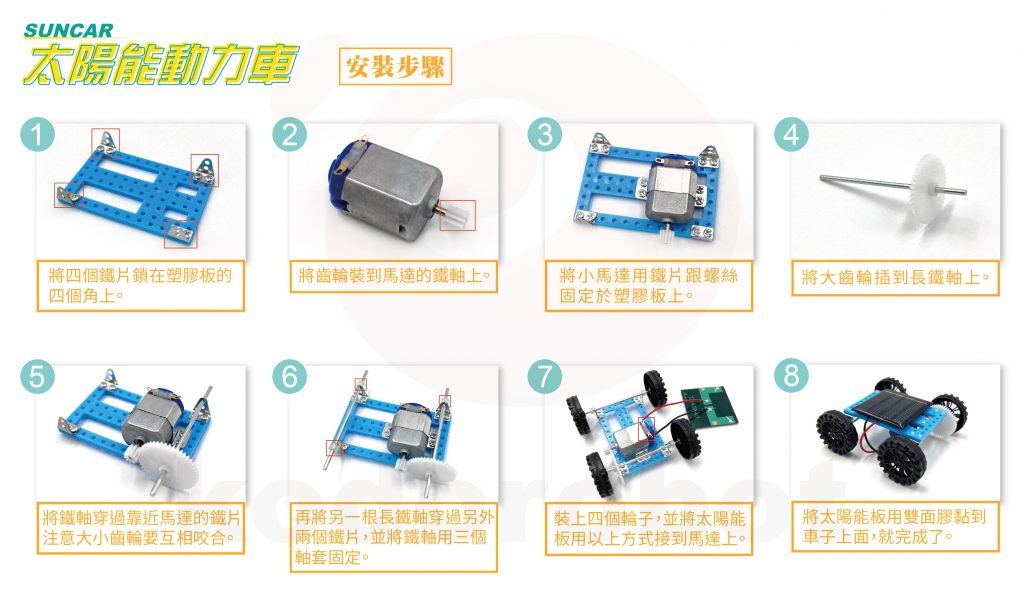 SUNCAR
太陽能動力車

安裝步驟

1
將四個鐵片鎖在塑膠板的四個角上。

2
將齒輪裝到馬達的鐵軸上。

3
將小馬達用鐵片跟螺絲固定於塑膠板上。

4
將大齒輪插到長鐵軸上。

5
將鐵軸穿過靠近馬達的鐵片注意大小齒輪要互相咬合。

6
再將另一根長鐵軸穿過另外兩個鐵片,並將鐵軸用三個軸套固定。

7
裝上四個輪子,並將太陽能板用以上方式接到馬達上。

8
將太陽能板用雙面膠黏到車子上面,就完成了。

kodorobot