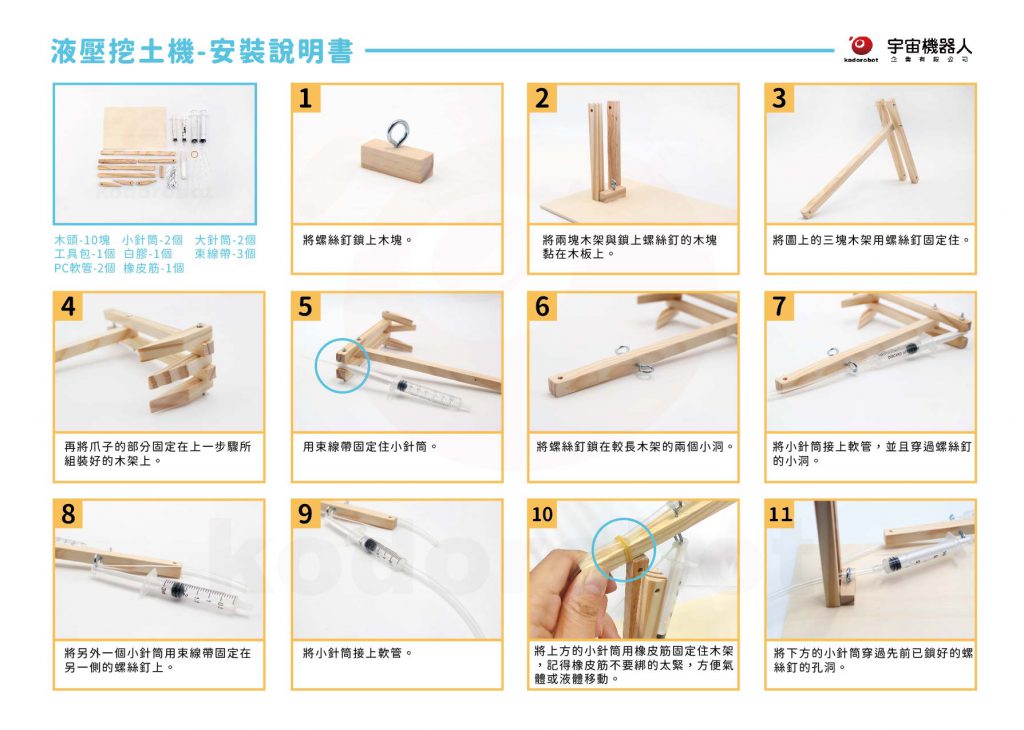 液壓挖土機-安裝說明書

kodorobot 宇宙機器人 企業有限公司

木頭-10塊 小針筒-2個 大針筒-2個
工具包-1個 白膠-1個 束線帶-3個
PC軟管-2個 橡皮筋-1個

1

將螺絲釘鎖上木塊。

2

將兩塊木架與鎖上螺絲釘的木塊黏在木板上。

3

將圖上的三塊木架用螺絲釘固定住。

4

再將爪子的部分固定在上一步驟所組裝好的木架上。

5

用束線帶固定住小針筒。

6

將螺絲釘鎖在較長木架的兩個小洞。

7

將小針筒接上軟管，並且穿過螺絲釘的小洞。

8

將另外一個小針筒用束線帶固定在另一側的螺絲釘上。

9

將小針筒接上軟管。

10

將上方的小針筒用橡皮筋固定住木架，記得橡皮筋不要綁的太緊，方便氣體或液體移動。

11

將下方的小針筒穿過先前已鎖好的螺絲釘的孔洞。