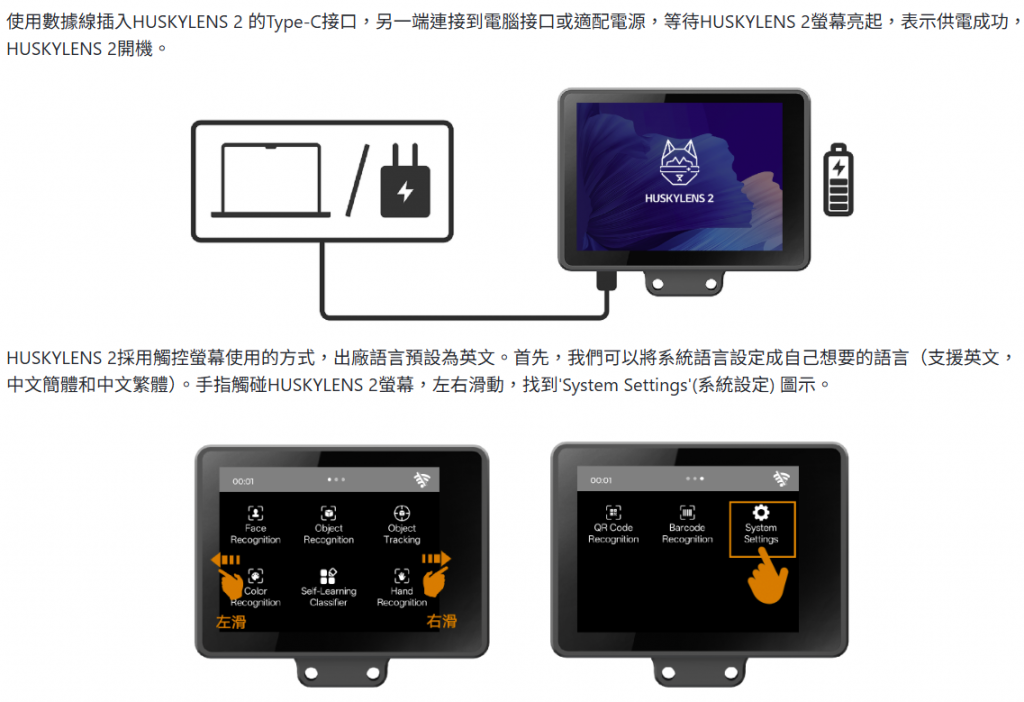 使用數據線插入HUSKYLENS 2 的Type-C接口，另一端連接到電腦接口或適配電源，等待HUSKYLENS 2螢幕亮起，表示供電成功，HUSKYLENS 2開機。

HUSKYLENS 2

HUSKYLENS 2採用觸控螢幕使用的方式，出廠語言預設為英文。首先，我們可以將系統語言設定成自己想要的語言（支援英文，中文簡體和中文繁體)。手指觸碰HUSKYLENS 2螢幕，左右滑動，找到'System Settings'(系統設定) 圖示。

00:01

Face Recognition

Object Recognition

Object Tracking

Color Recognition

Self-Learning Classifier

Hand Recognition

左滑

右滑

00:01

QR Code Recognition

Barcode Recognition

System Settings